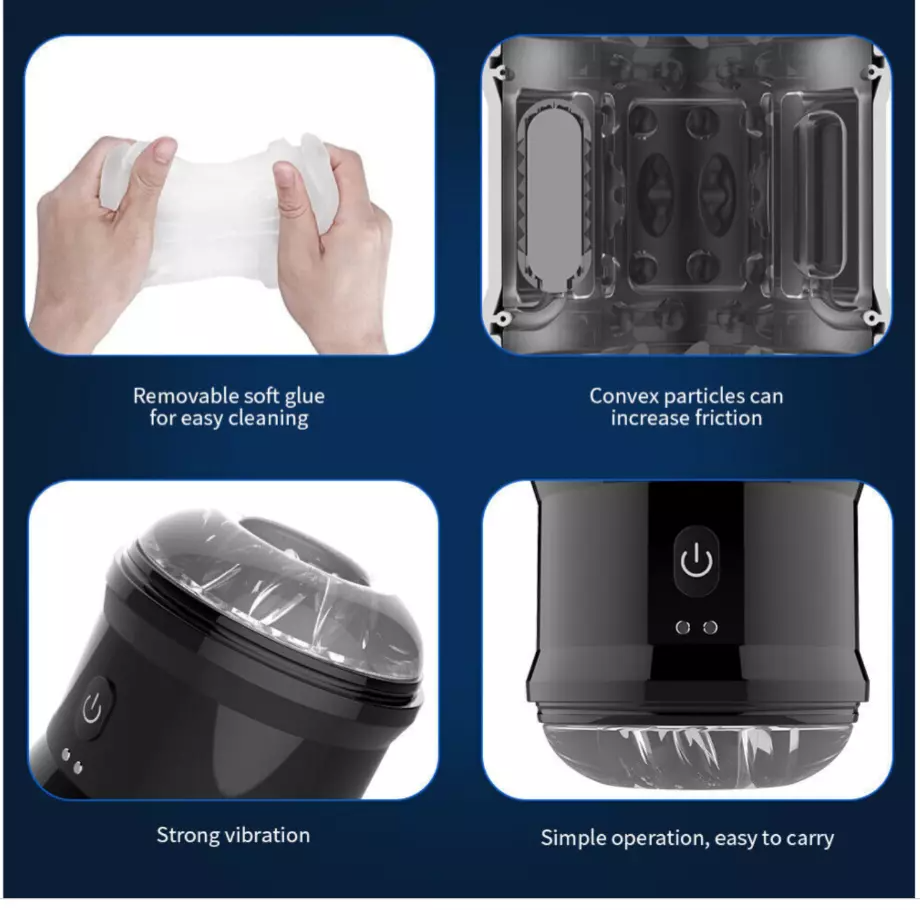 Removable soft glue for easy cleaning

Convex particles can increase friction

Strong vibration

Simple operation, easy to carry