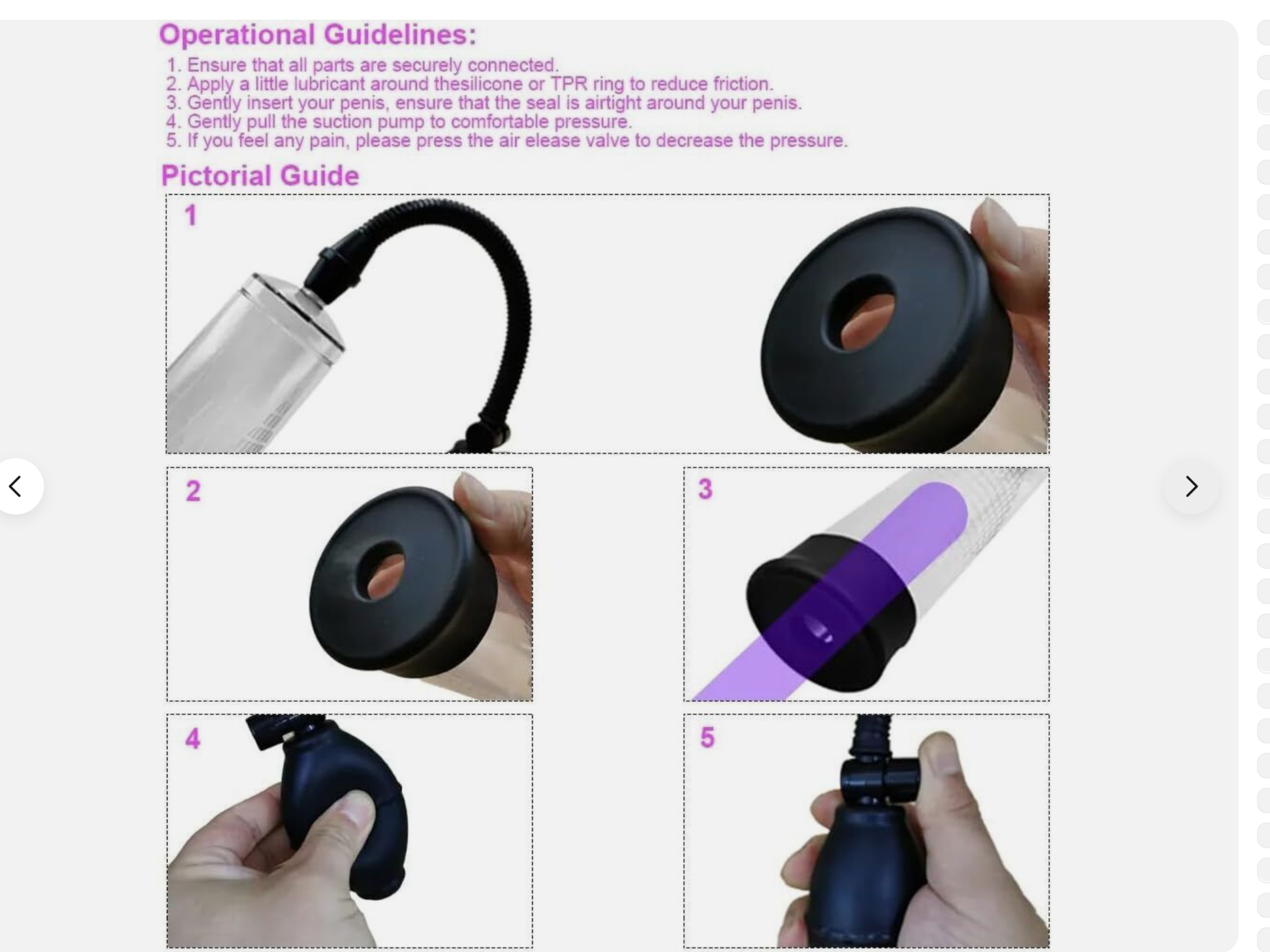 Operational Guidelines:

1. Ensure that all parts are securely connected.
2. Apply a little lubricant around thesilicone or TPR ring to reduce friction.
3. Gently insert your penis, ensure that the seal is airtight around your penis.
4. Gently pull the suction pump to comfortable pressure.
5. If you feel any pain, please press the air elease valve to decrease the pressure.

Pictorial Guide

1

2

3

4

5