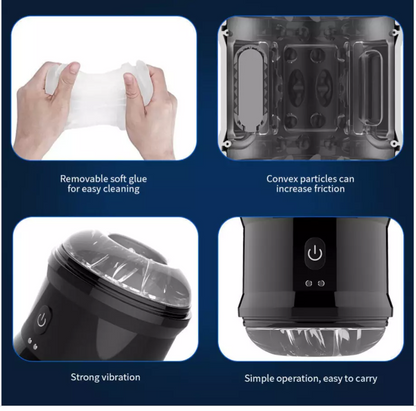 Removable soft glue for easy cleaning

Convex particles can increase friction

Strong vibration

Simple operation, easy to carry