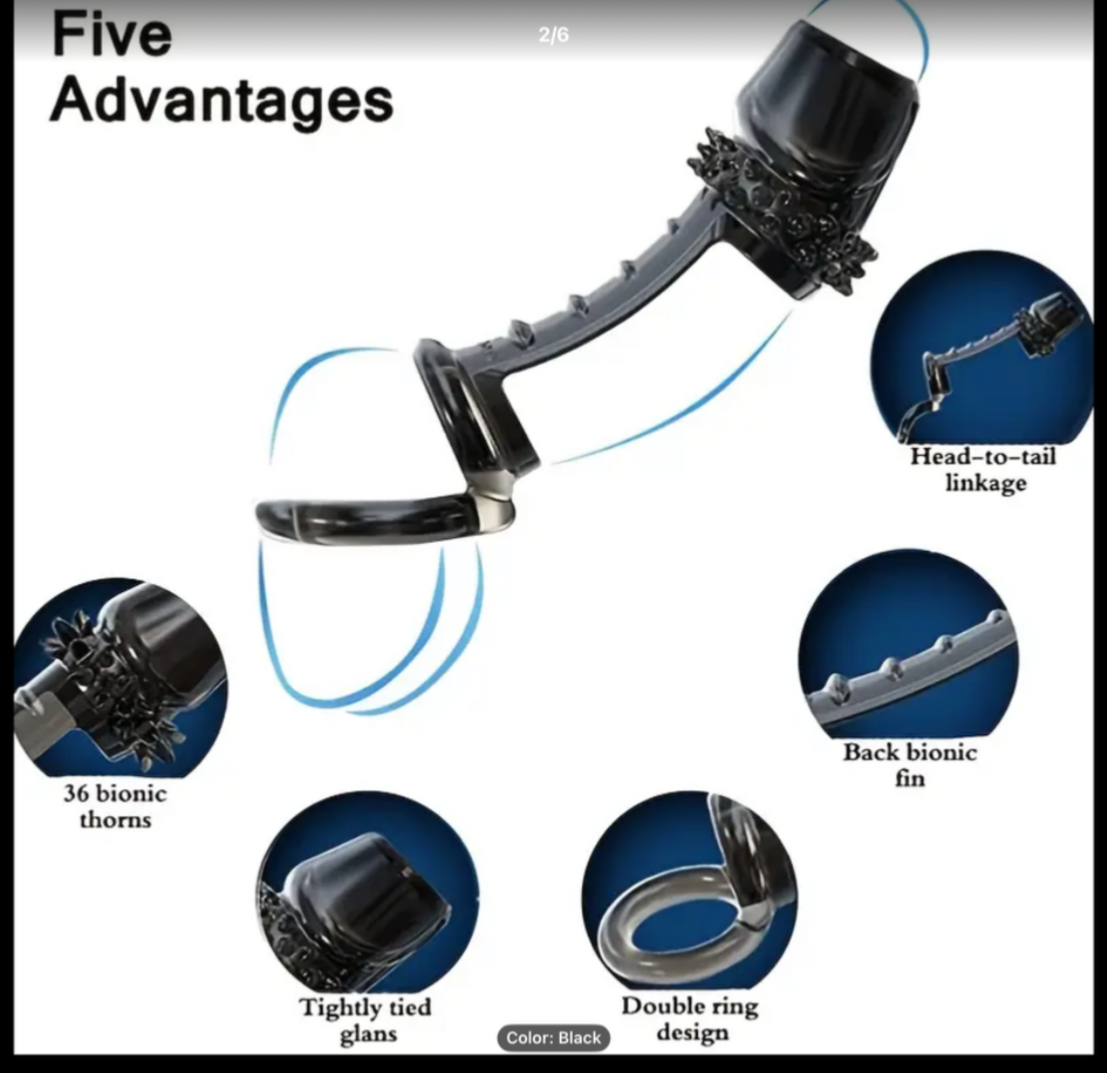 Five Advantages

2/6

Head-to-tail linkage

Back bionic fin

36 bionic thorns

Tightly tied glans

Double ring design

Color: Black